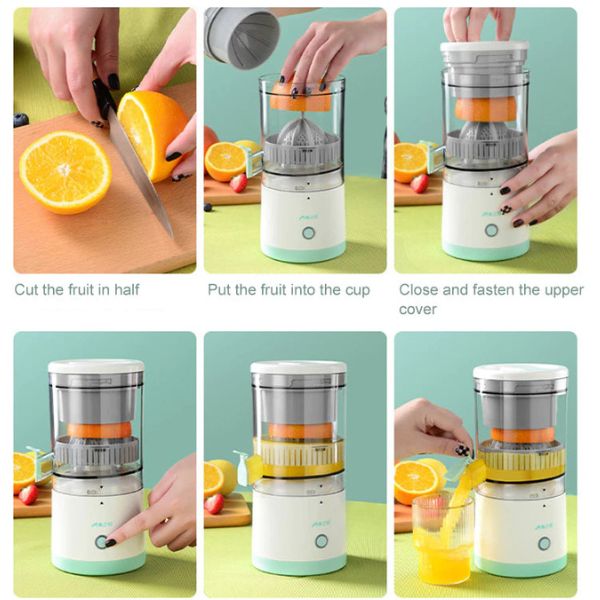 Cut the fruit in half

Put the fruit into the cup

Close and fasten the upper cover